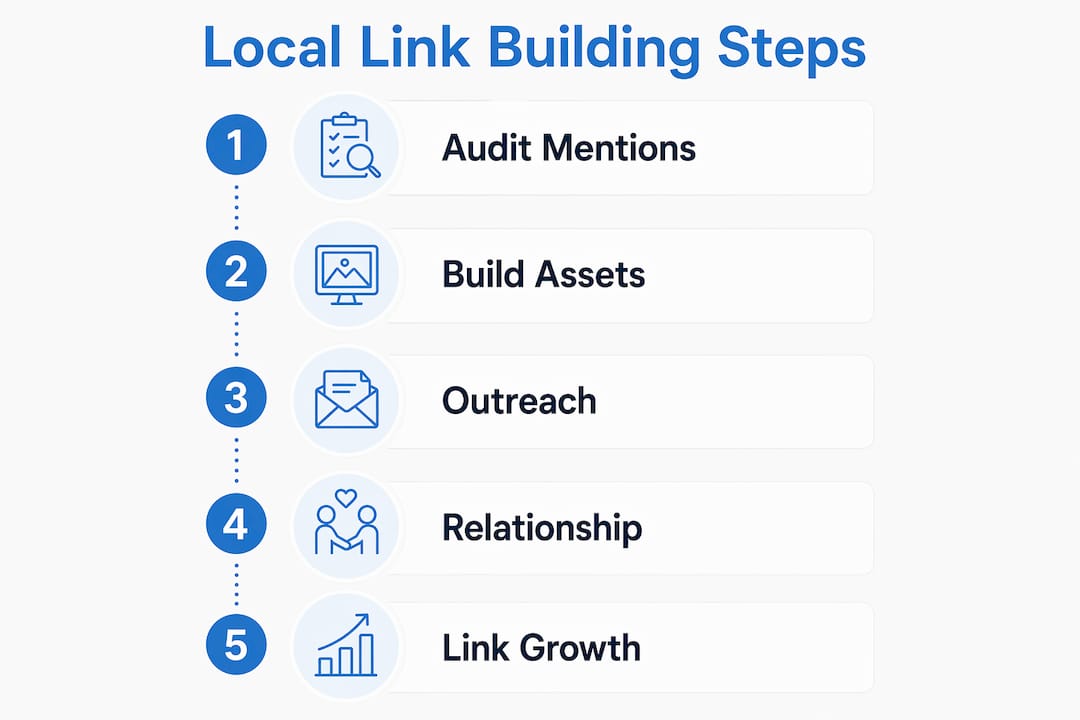 Local Link Building Steps

1 Audit Mentions

2 Build Assets

3 Outreach

4 Relationship

5 Link Growth